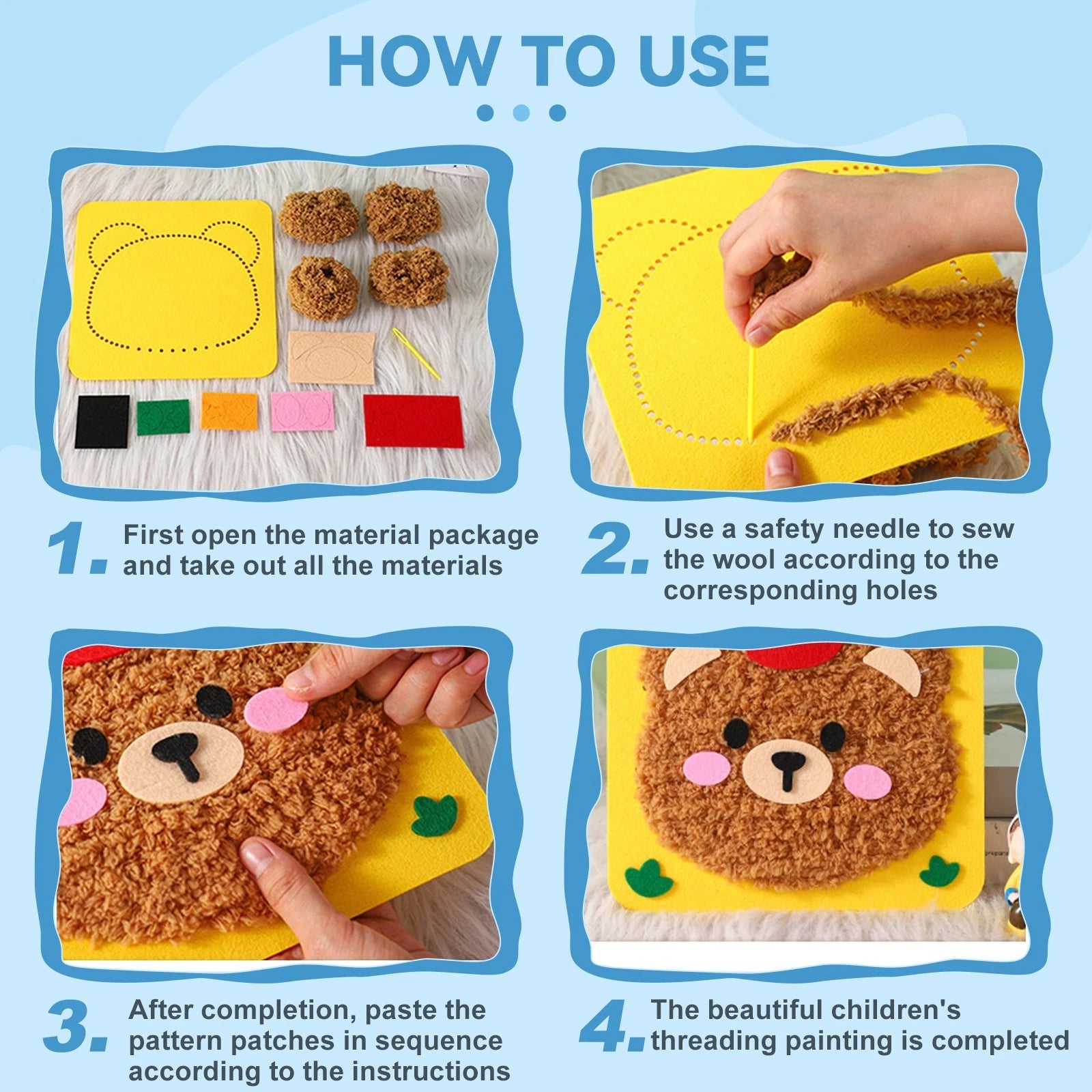 HOW TO USE

1. First open the material package and take out all the materials

2. Use a safety needle to sew the wool according to the corresponding holes

3. After completion, paste the pattern patches in sequence according to the instructions

4. The beautiful children's threading painting is completed