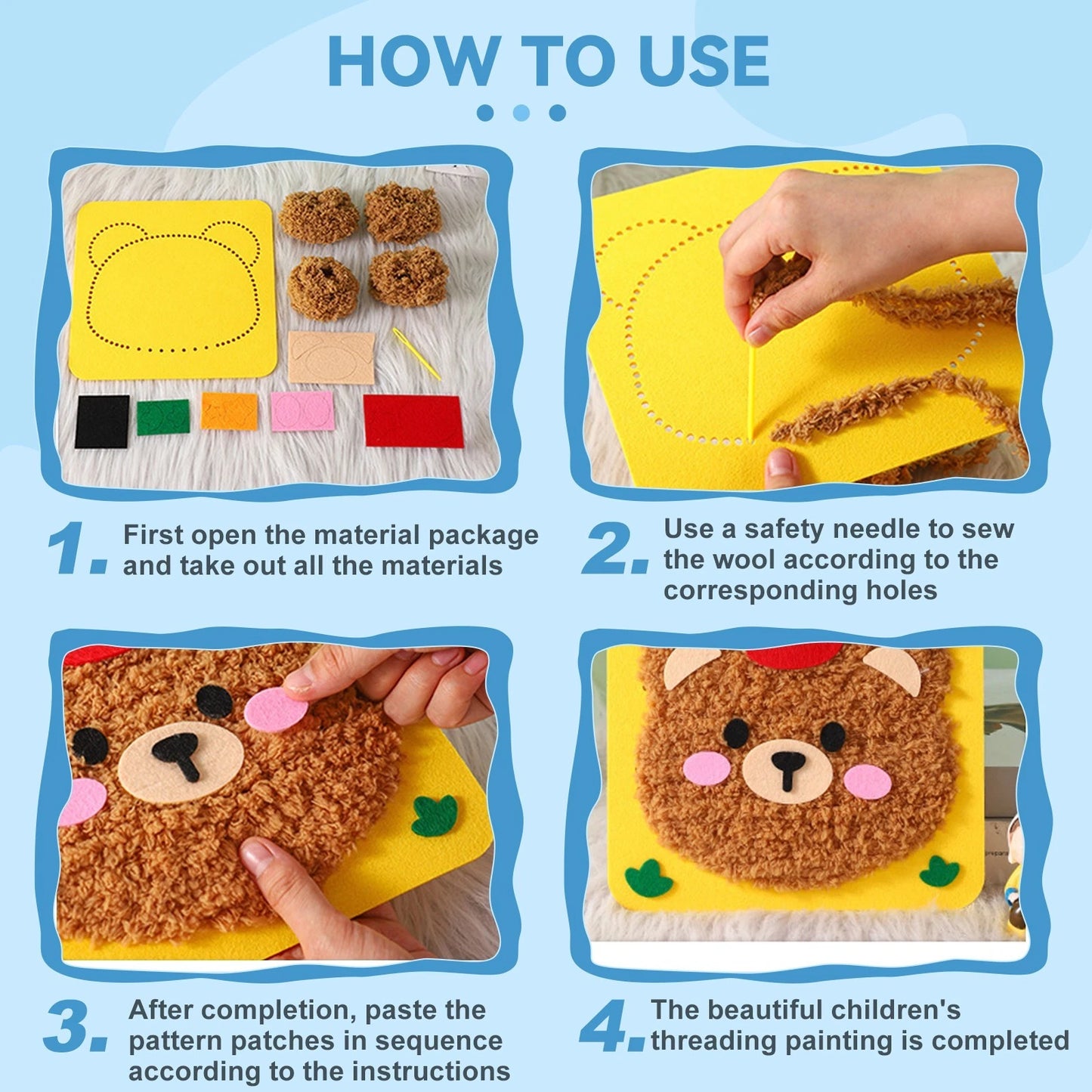 HOW TO USE

1. First open the material package and take out all the materials

2. Use a safety needle to sew the wool according to the corresponding holes

3. After completion, paste the pattern patches in sequence according to the instructions

4. The beautiful children's threading painting is completed